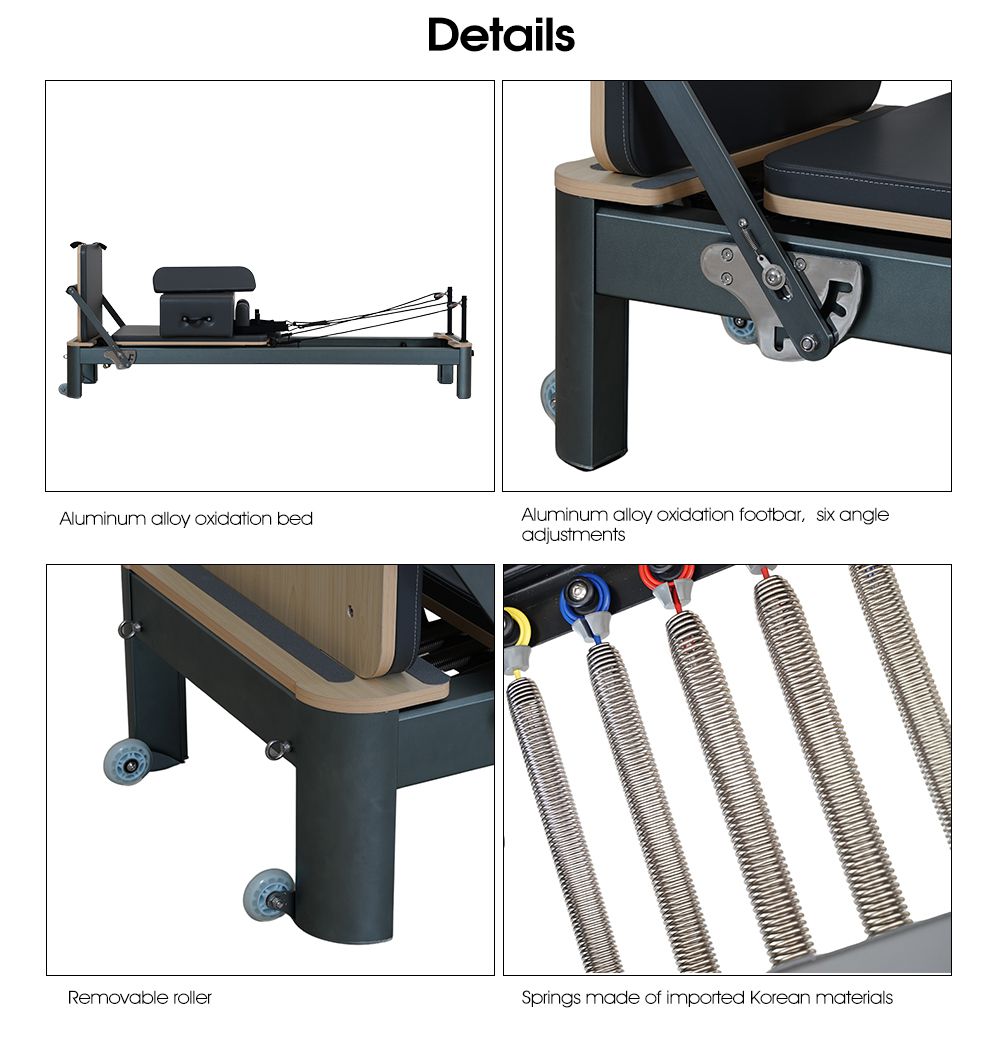 Details

Aluminum alloy oxidation bed

Aluminum alloy oxidation footbar,  six angle adjustments

Removable roller

Springs made of imported Korean materials