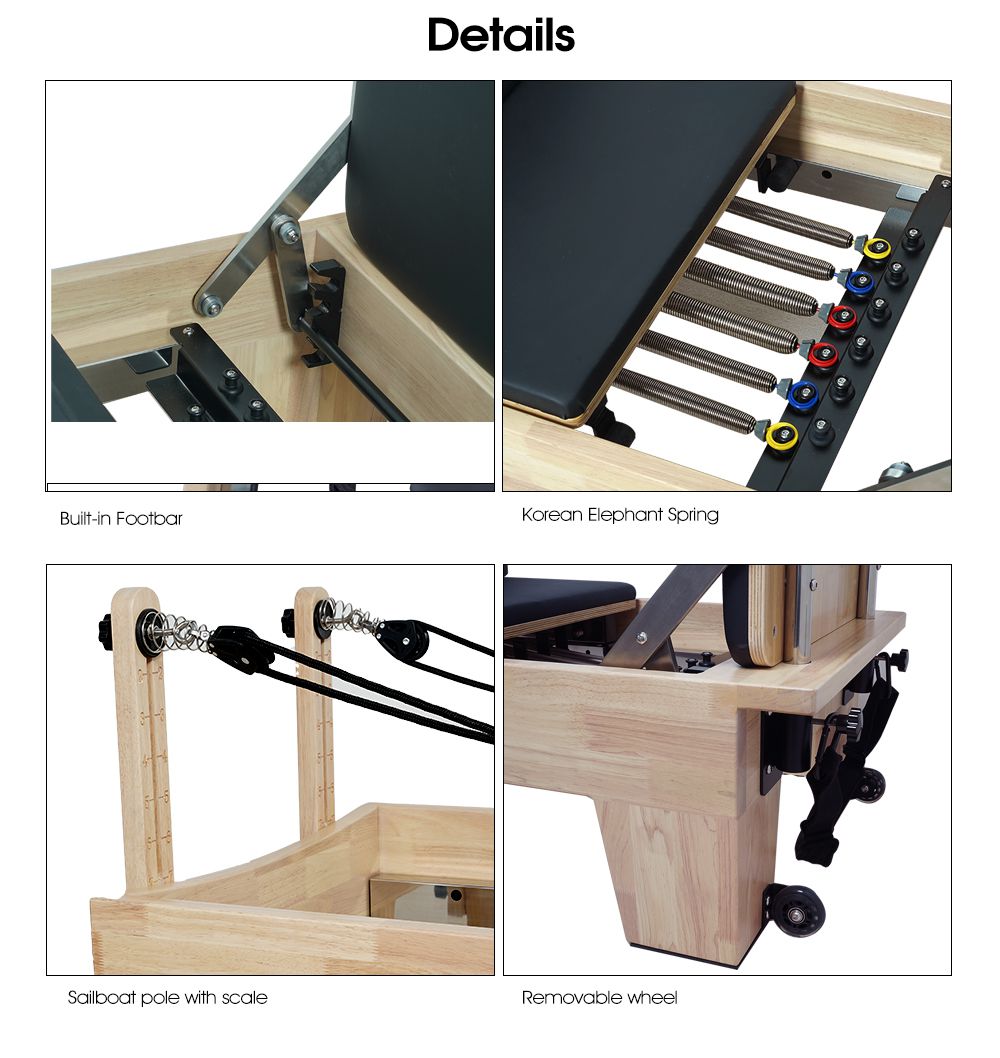 Details

Built-in Footbar

Korean Elephant Spring

Sailboat pole with scale

Removable wheel