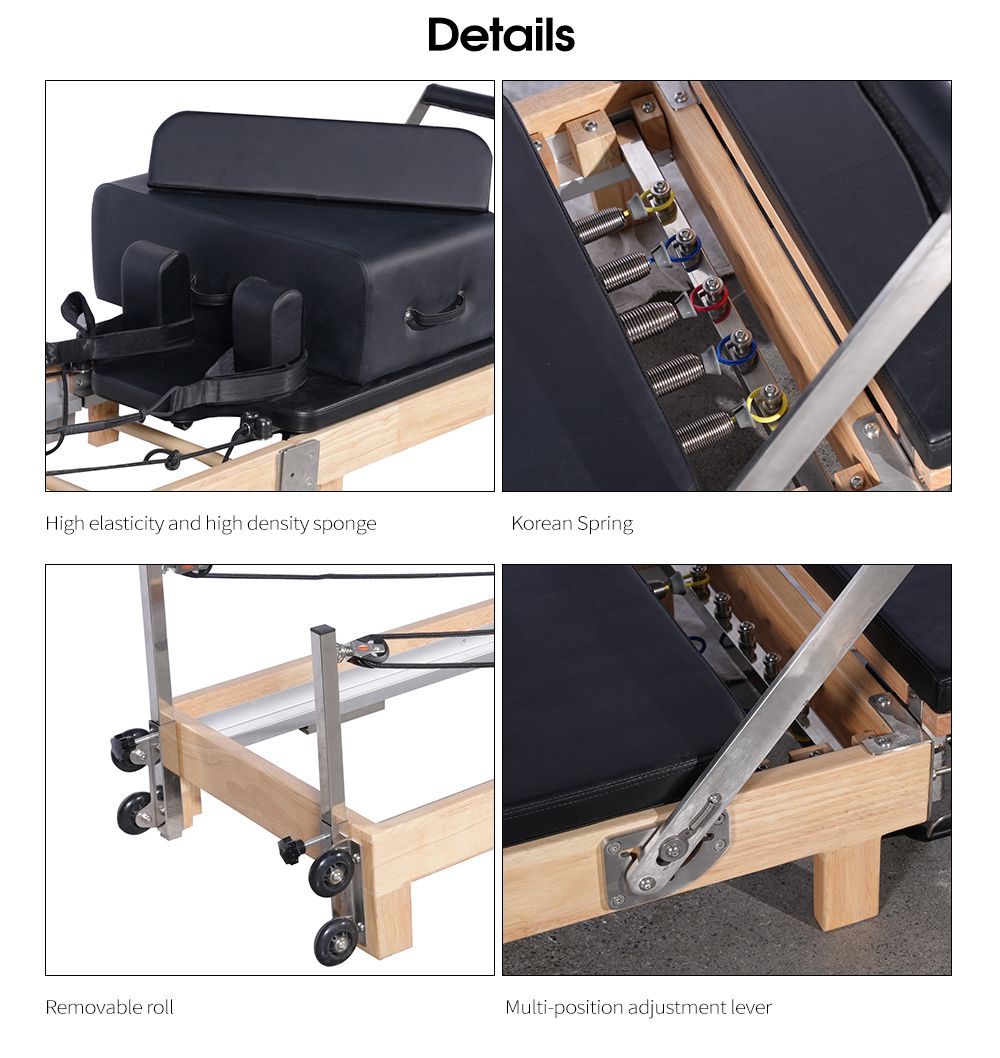 Details

High elasticity and high density sponge

Korean Spring

Removable roll

Multi-position adjustment lever