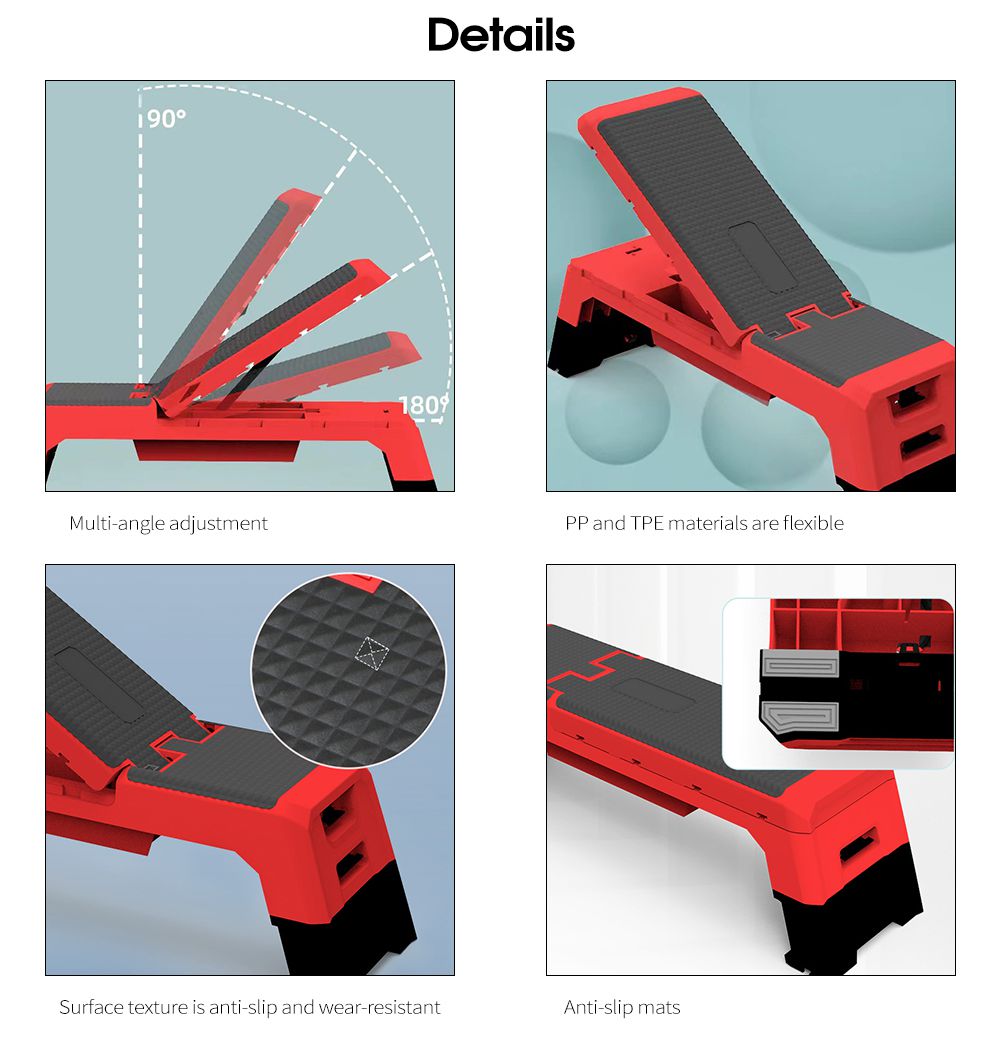 Details

90°

180°

Multi-angle adjustment

PP and TPE materials are flexible

Surface texture is anti-slip and wear-resistant

Anti-slip mats