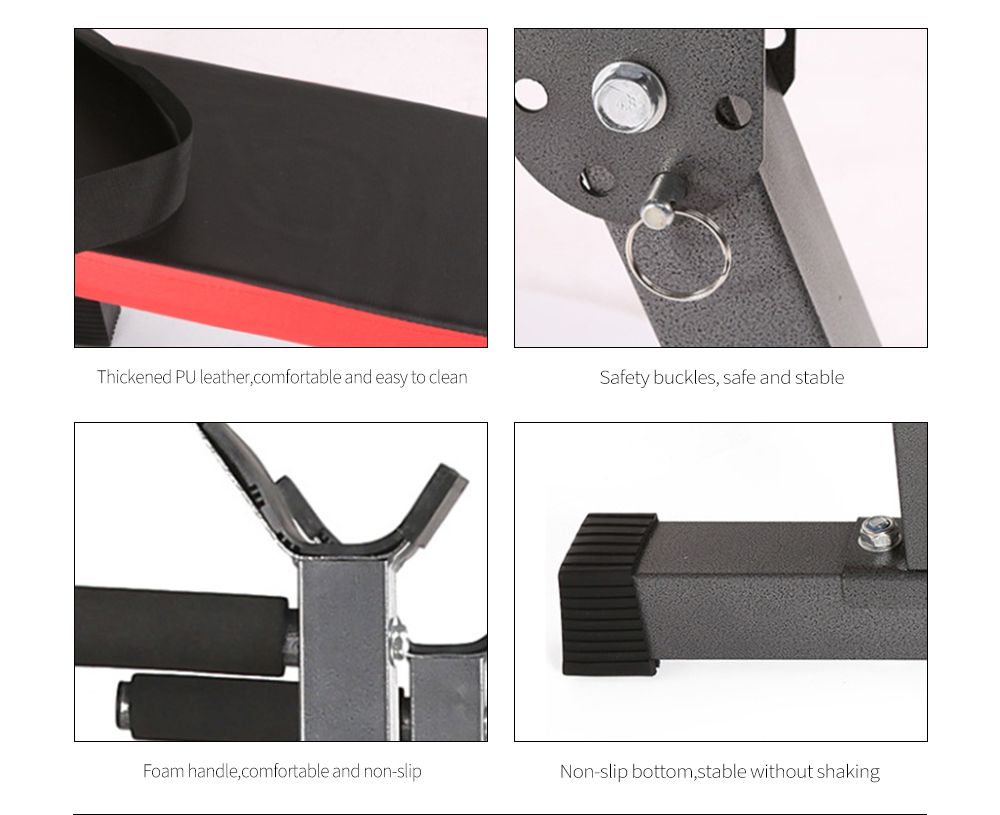 Thickened PU leather,comfortable and easy to clean

Safety buckles, safe and stable

Foam handle,comfortable and non-slip

Non-slip bottom,stable without shaking